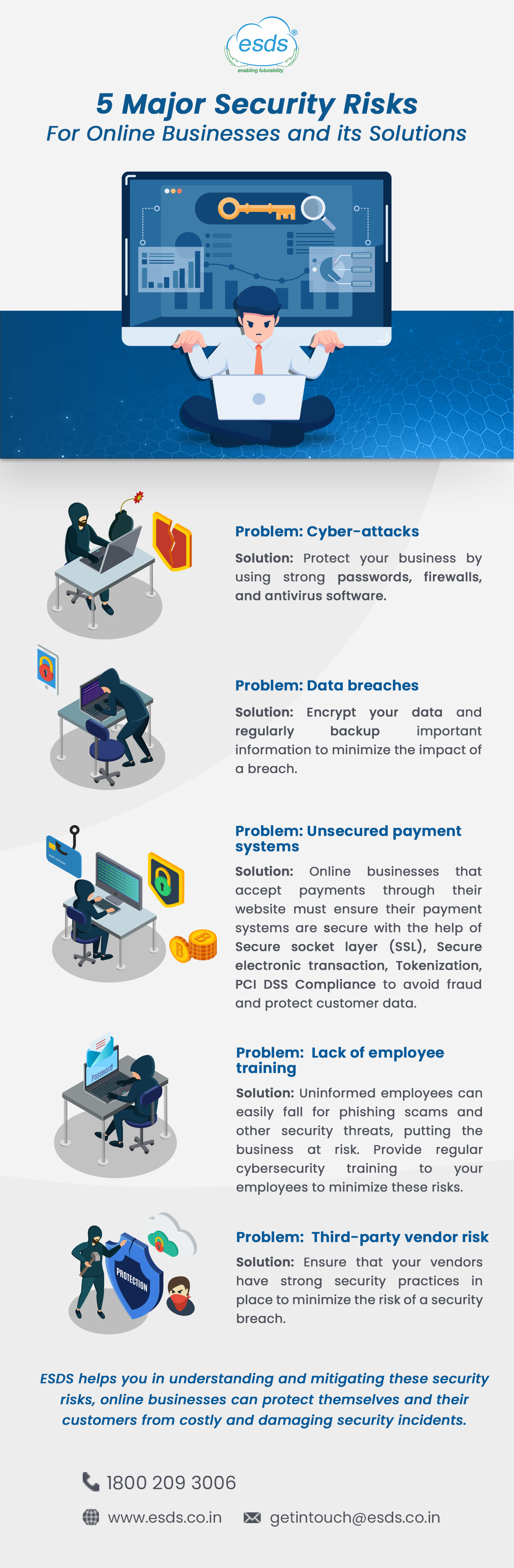 esds®
enabling futurability

5 Major Security Risks
For Online Businesses and its Solutions

Problem: Cyber-attacks

Solution: Protect your business by using strong passwords, firewalls, and antivirus software.

Problem: Data breaches

Solution: Encrypt your data and regularly backup important information to minimize the impact of a breach.

Problem: Unsecured payment systems

Solution: Online businesses that accept payments through their website must ensure their payment systems are secure with the help of Secure socket layer (SSL), Secure electronic transaction, Tokenization, PCI DSS Compliance to avoid fraud and protect customer data.

Password

Problem: Lack of employee training

Solution: Uninformed employees can easily fall for phishing scams and other security threats, putting the business at risk. Provide regular cybersecurity training to your employees to minimize these risks.

PROTECTION

Problem: Third-party vendor risk

Solution: Ensure that your vendors have strong security practices in place to minimize the risk of a security breach.

ESDS helps you in understanding and mitigating these security risks, online businesses can protect themselves and their customers from costly and damaging security incidents.

1800 209 3006

www.esds.co.in

getintouch@esds.co.in